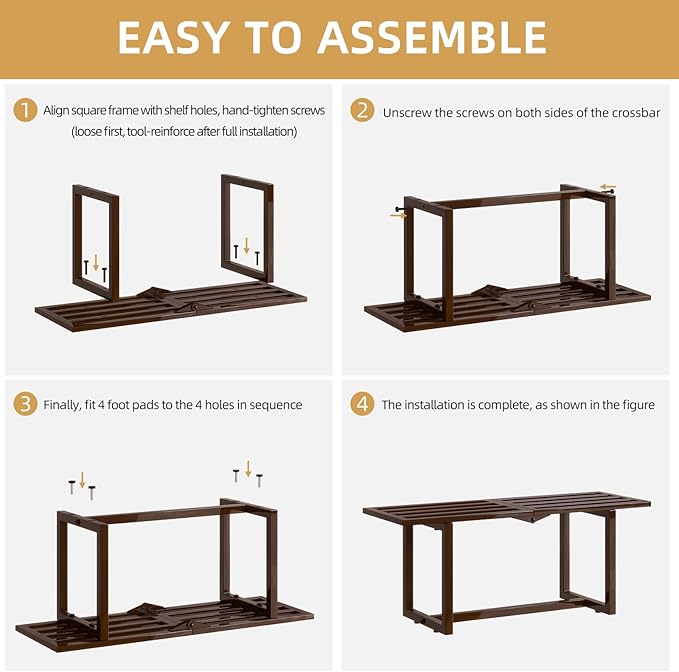 EASY TO ASSEMBLE

1 Align square frame with shelf holes, hand-tighten screws (loose first, tool-reinforce after full installation)

2 Unscrew the screws on both sides of the crossbar

3 Finally, fit 4 foot pads to the 4 holes in sequence

4 The installation is complete, as shown in the figure