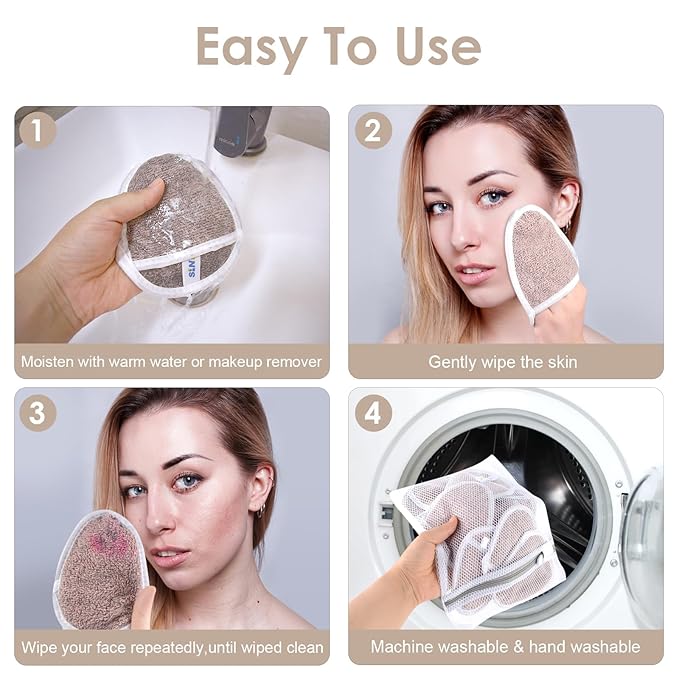 Easy To Use

1

Moisten with warm water or makeup remover

2

Gently wipe the skin

3

Wipe your face repeatedly,until wiped clean

4

Machine washable & hand washable