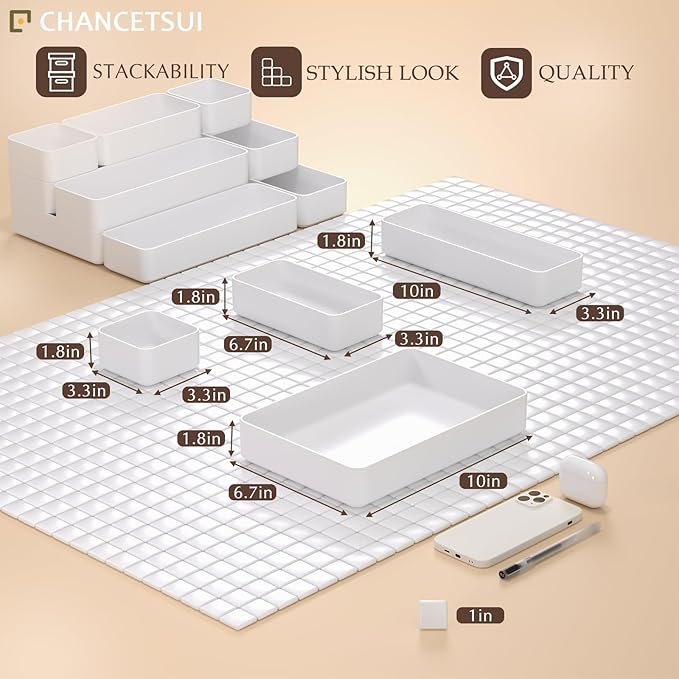 CHANCETSUI

STACKABILITY

STYLISH LOOK

QUALITY

1.8in

10in

3.3in

1.8in

6.7in

3.3in

1.8in

3.3in

3.3in

1.8in

6.7in

10in

1in