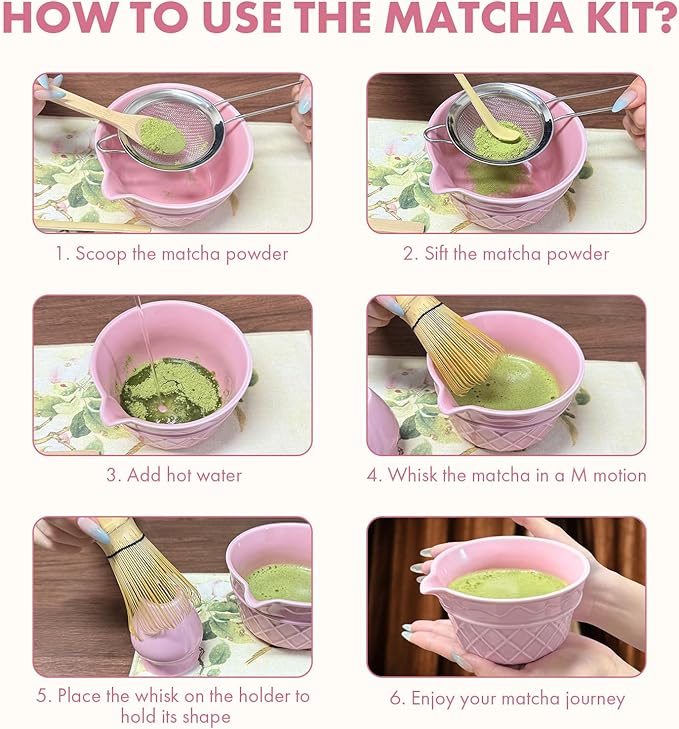 HOW TO USE THE MATCHA KIT?

1. Scoop the matcha powder

2. Sift the matcha powder

3. Add hot water

4. Whisk the matcha in a M motion

5. Place the whisk on the holder to hold its shape

6. Enjoy your matcha journey