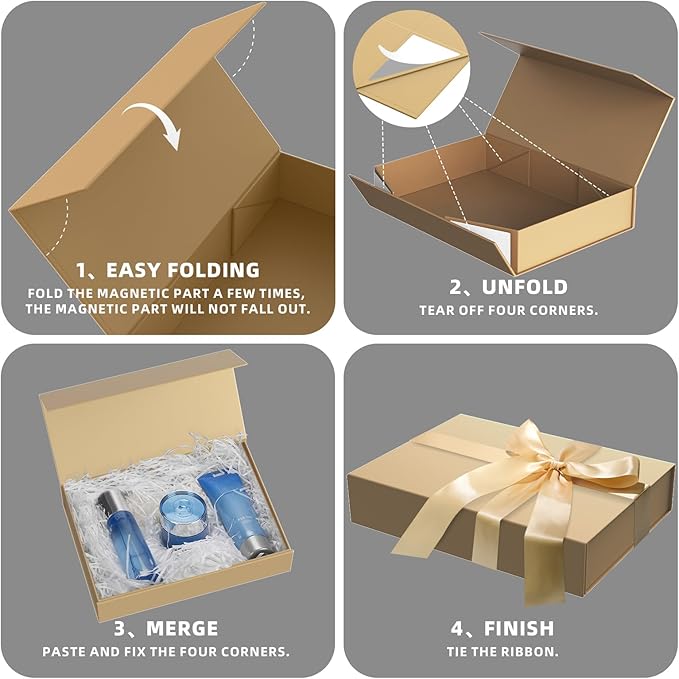 1、EASY FOLDING
FOLD THE MAGNETIC PART A FEW TIMES, THE MAGNETIC PART WILL NOT FALL OUT.

2、UNFOLD
TEAR OFF FOUR CORNERS.

3、MERGE
PASTE AND FIX THE FOUR CORNERS.

4、FINISH
TIE THE RIBBON.