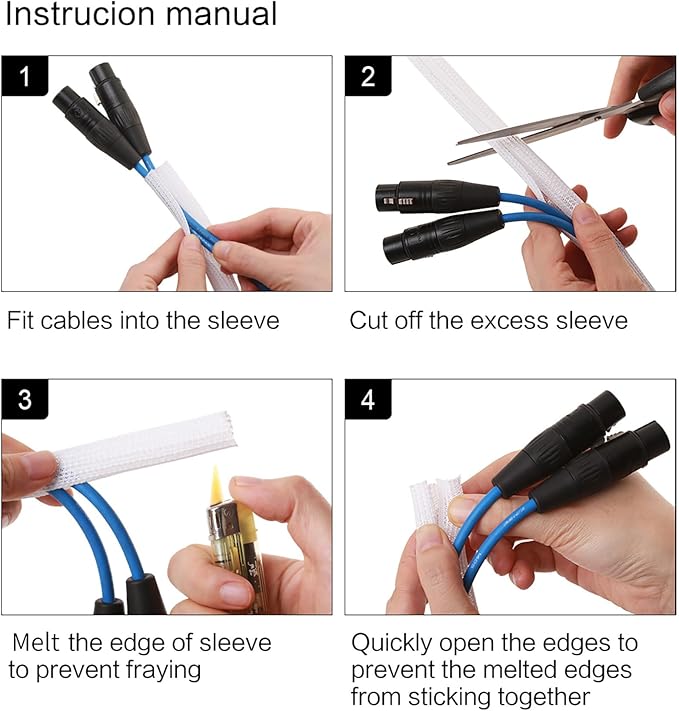 Instrucion manual

1

Fit cables into the sleeve

2

Cut off the excess sleeve

3

Melt the edge of sleeve to prevent fraying

4

Quickly open the edges to prevent the melted edges from sticking together