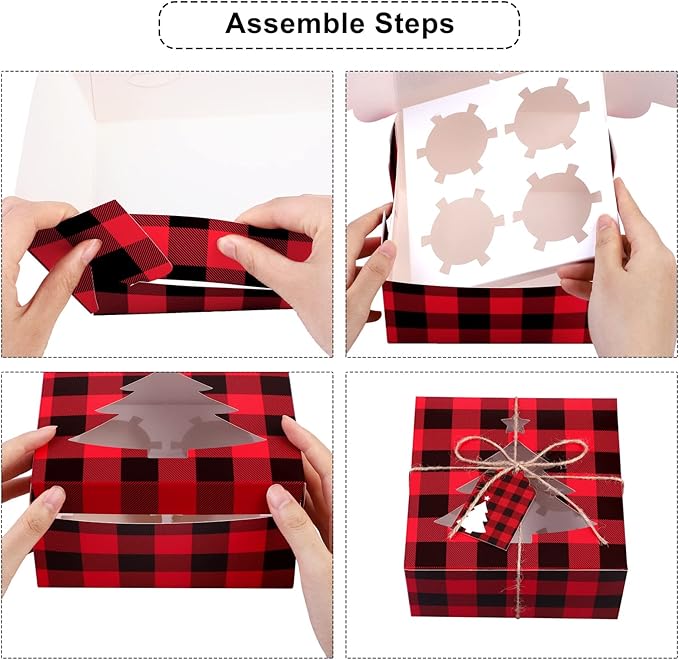 Assemble Steps