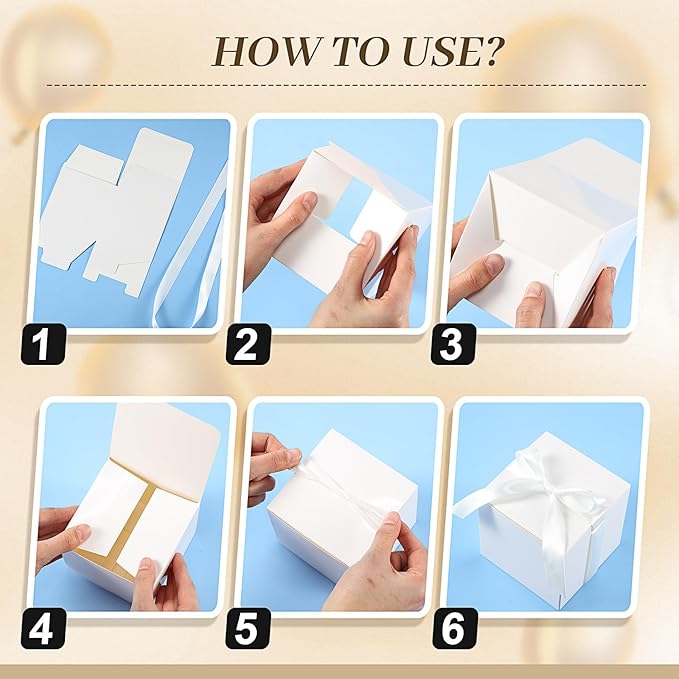 HOW TO USE?

1

2

3

4

5

6