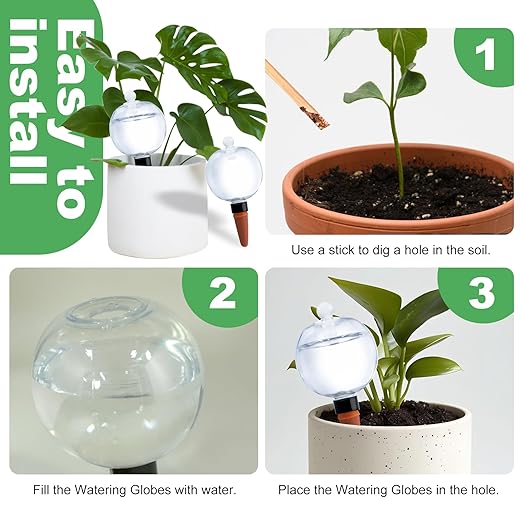 Easy to install

1

Use a stick to dig a hole in the soil.

2

Fill the Watering Globes with water.

3

Place the Watering Globes in the hole.