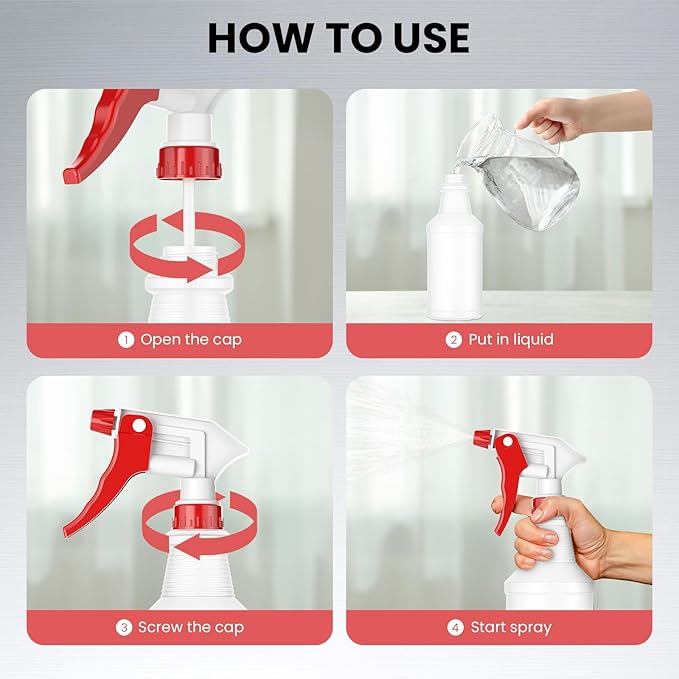 HOW TO USE

1 Open the cap

2 Put in liquid

3 Screw the cap

4 Start spray