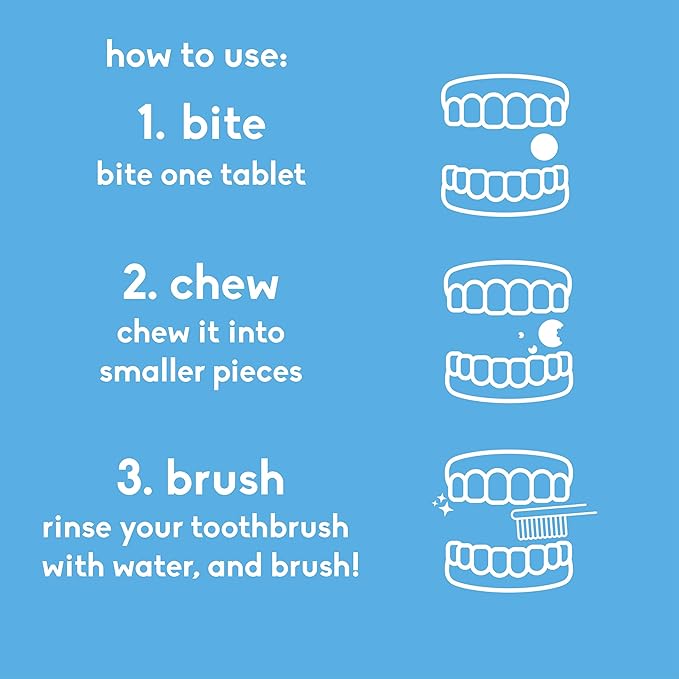 how to use:

1. bite
bite one tablet

2. chew
chew it into smaller pieces

3. brush
rinse your toothbrush with water, and brush!