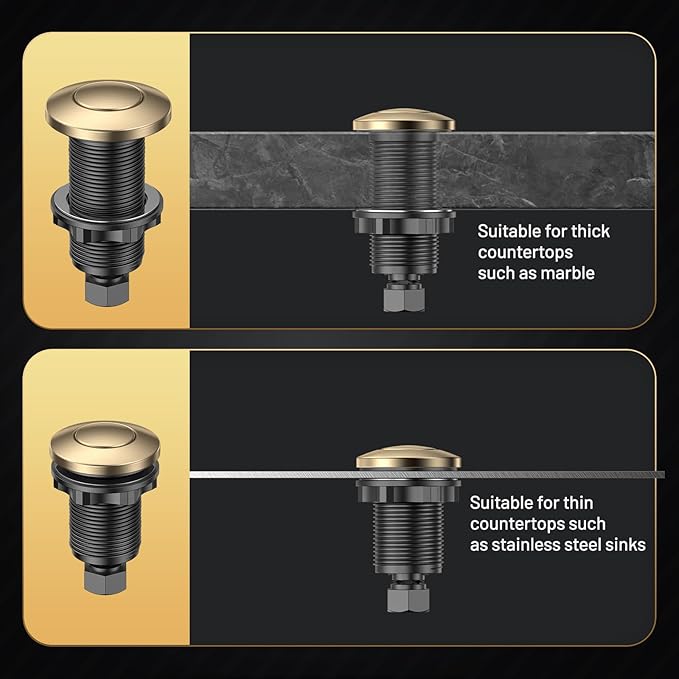 Suitable for thick countertops such as marble

Suitable for thin countertops such as stainless steel sinks