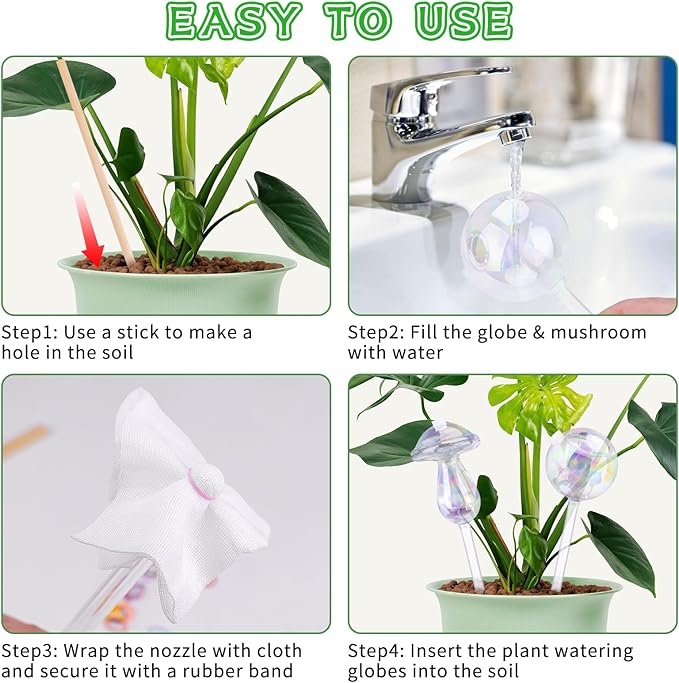 EASY TO USE

Step1: Use a stick to make a hole in the soil

Step2: Fill the globe & mushroom with water

Step3: Wrap the nozzle with cloth and secure it with a rubber band

Step4: Insert the plant watering globes into the soil