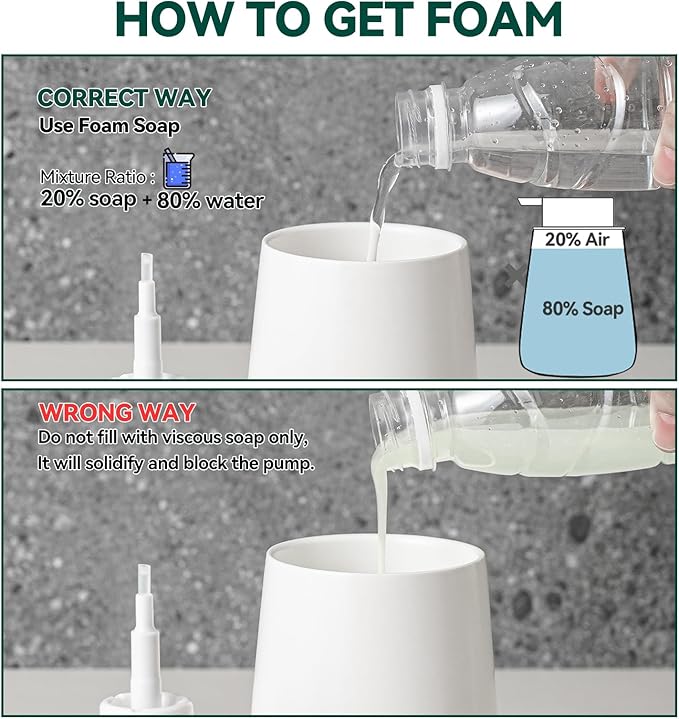 HOW TO GET FOAM

CORRECT WAY
Use Foam Soap

Mixture Ratio :
20% soap + 80% water

20% Air

80% Soap

WRONG WAY
Do not fill with viscous soap only,
It will solidify and block the pump.