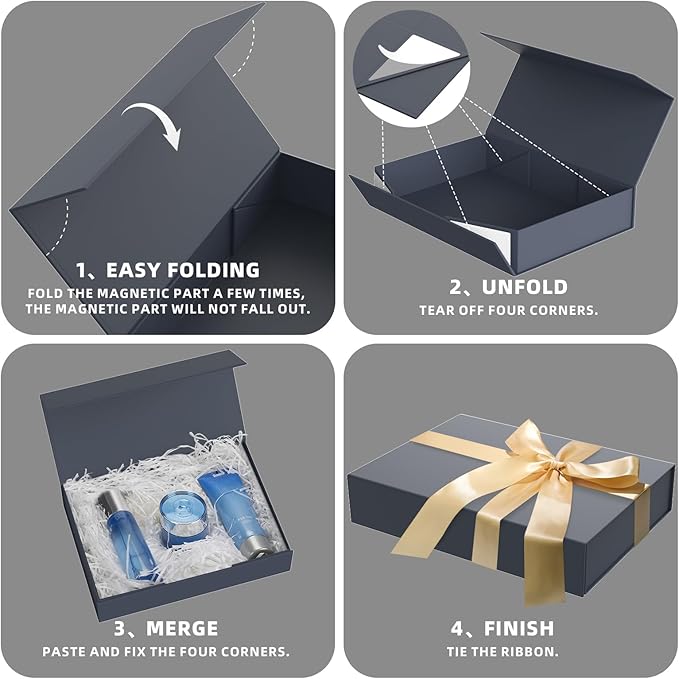 1、EASY FOLDING
FOLD THE MAGNETIC PART A FEW TIMES, THE MAGNETIC PART WILL NOT FALL OUT.

2、UNFOLD
TEAR OFF FOUR CORNERS.

3、MERGE
PASTE AND FIX THE FOUR CORNERS.

4、FINISH
TIE THE RIBBON.