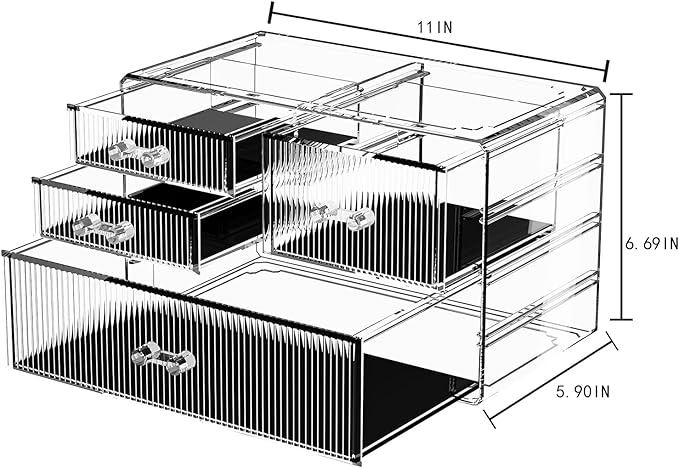 11IN

6.69IN

5.90IN