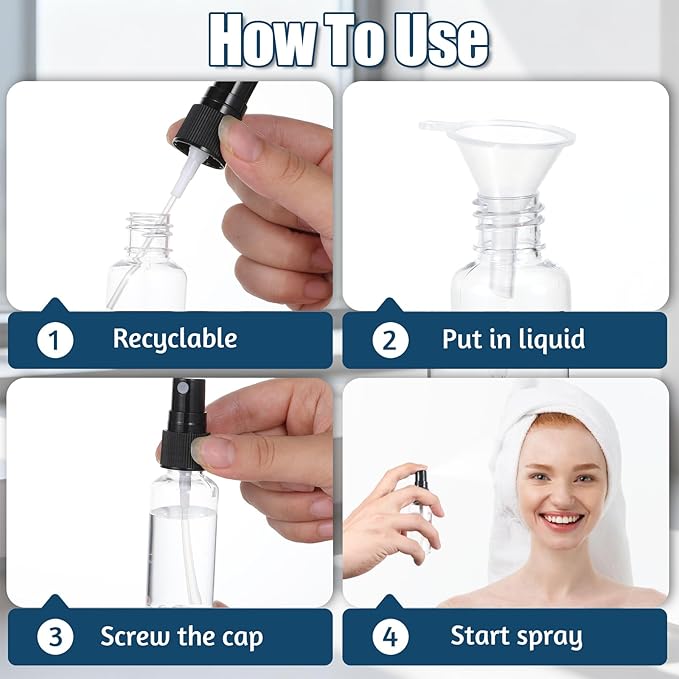 How To Use

1 Recyclable

2 Put in liquid

3 Screw the cap

4 Start spray