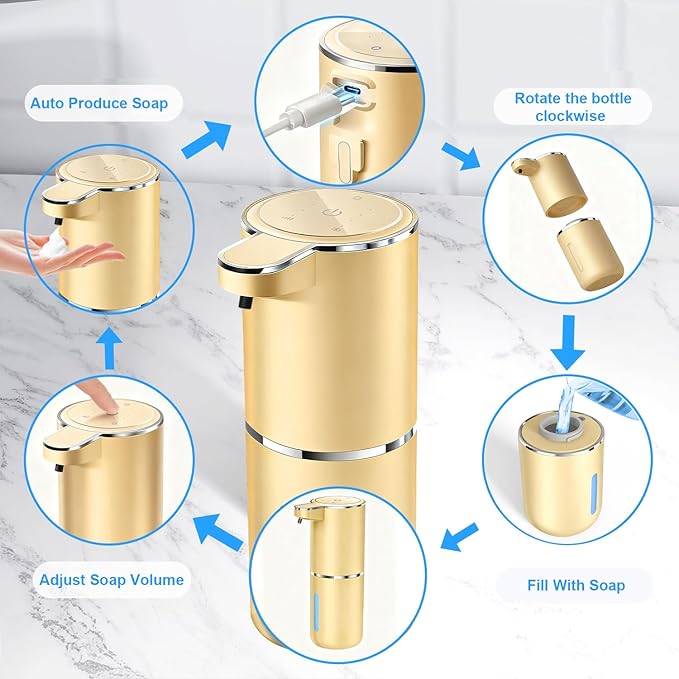 Auto Produce Soap

Rotate the bottle clockwise

Fill With Soap

Adjust Soap Volume