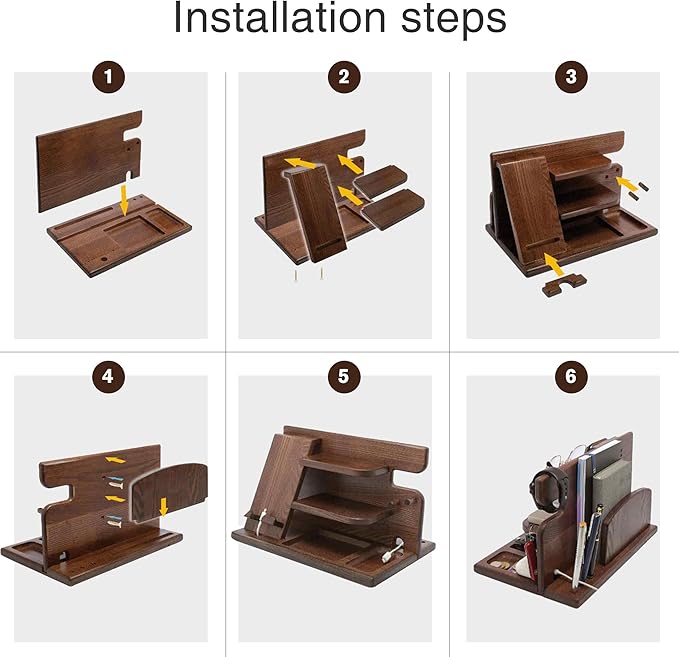 Installation steps

1

2

3

4

5

6