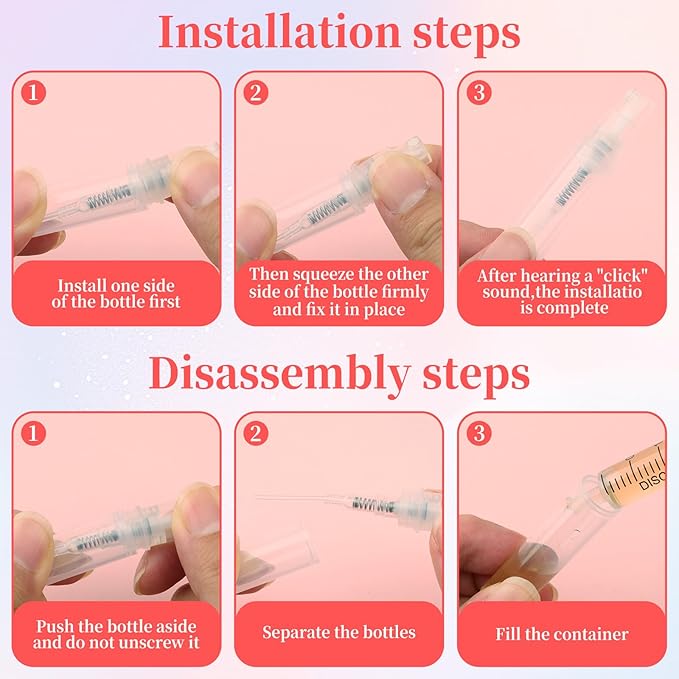 Installation steps

1

Install one side of the bottle first

2

Then squeeze the other side of the bottle firmly and fix it in place

3

After hearing a "click" sound,the installatio is complete

Disassembly steps

1

Push the bottle aside and do not unscrew it

2

Separate the bottles

3

DISC

Fill the container