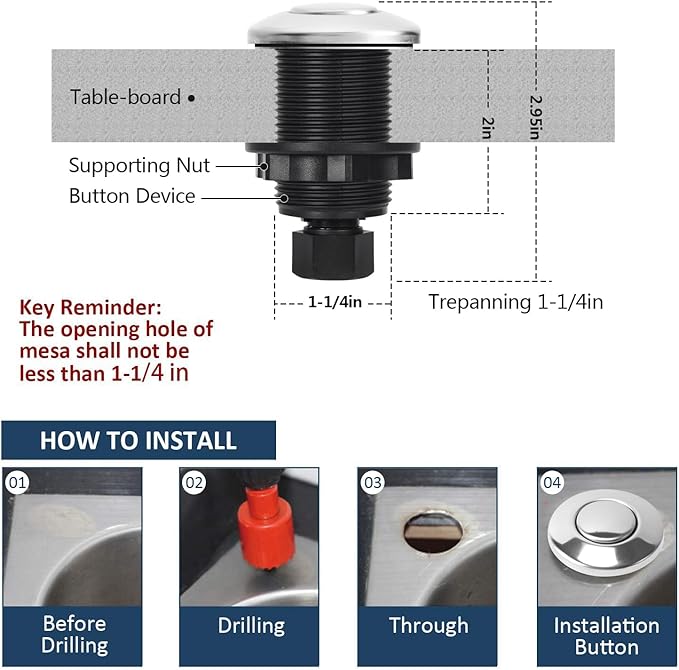 Table-board

Supporting Nut

Button Device

2in

2.95in

1-1/4in

Trepanning 1-1/4in

Key Reminder:
The opening hole of mesa shall not be less than 1-1/4 in

HOW TO INSTALL

01

Before Drilling

02

Drilling

03

Through

04

Installation Button