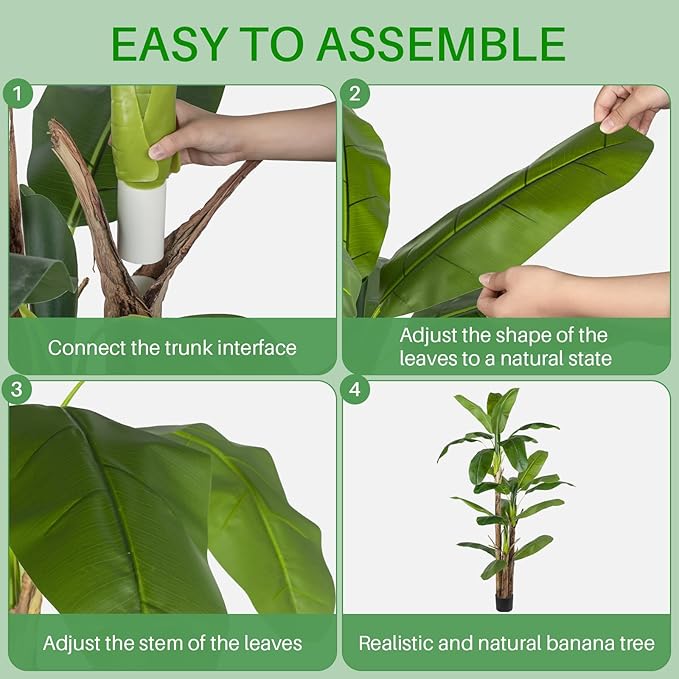 EASY TO ASSEMBLE

1

Connect the trunk interface

2

Adjust the shape of the leaves to a natural state

3

Adjust the stem of the leaves

4

Realistic and natural banana tree