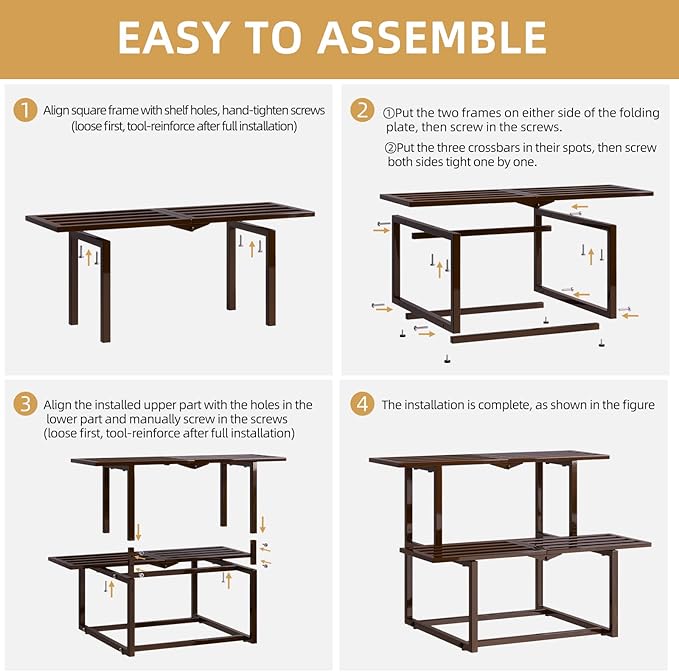 EASY TO ASSEMBLE

1 Align square frame with shelf holes, hand-tighten screws (loose first, tool-reinforce after full installation)

2 ①Put the two frames on either side of the folding plate, then screw in the screws.

②Put the three crossbars in their spots, then screw both sides tight one by one.

3 Align the installed upper part with the holes in the lower part and manually screw in the screws (loose first, tool-reinforce after full installation)

4 The installation is complete, as shown in the figure