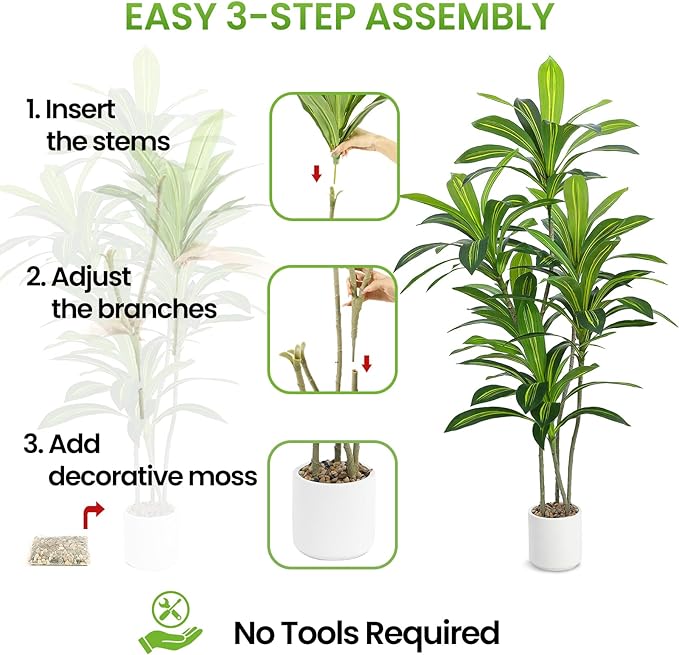 EASY 3-STEP ASSEMBLY

1. Insert the stems

2. Adjust the branches

3. Add decorative moss

No Tools Required