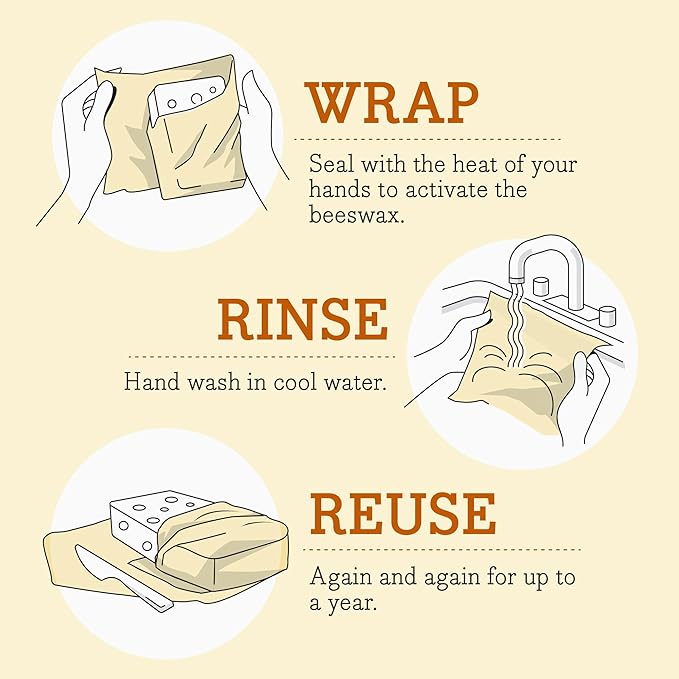 WRAP

Seal with the heat of your hands to activate the beeswax.

RINSE

Hand wash in cool water.

REUSE

Again and again for up to a year.