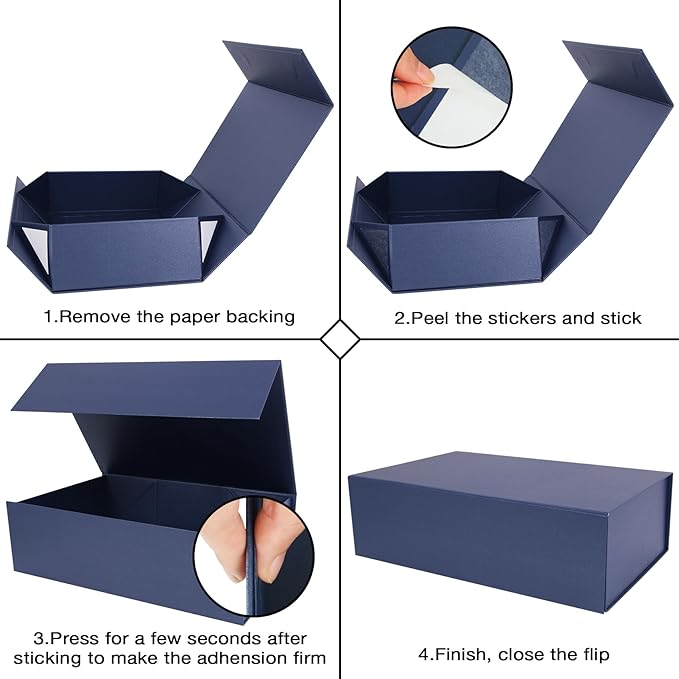 1.Remove the paper backing

2.Peel the stickers and stick

3.Press for a few seconds after sticking to make the adhension firm

4.Finish, close the flip