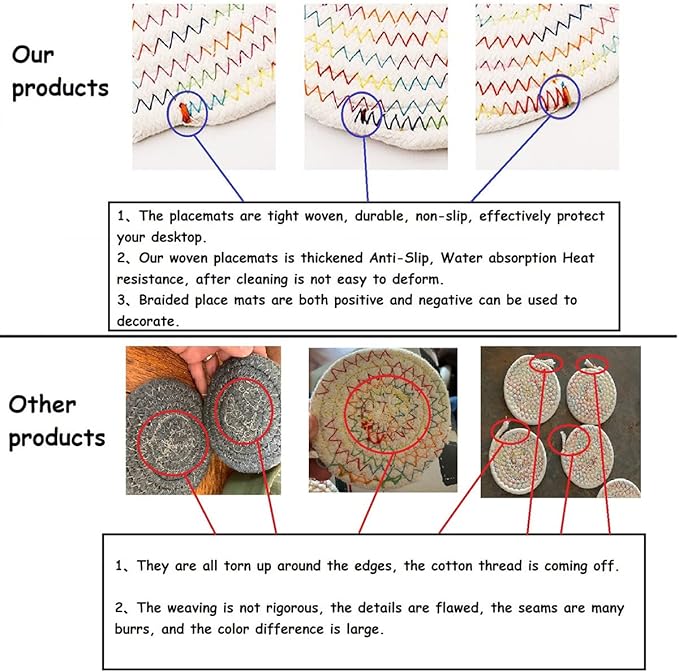 Our products

1、The placemats are tight woven, durable, non-slip, effectively protect your desktop.
2、Our woven placemats is thickened Anti-Slip, Water absorption Heat resistance, after cleaning is not easy to deform.
3、Braided place mats are both positive and negative can be used to decorate.

Other products

1、They are all torn up around the edges, the cotton thread is coming off.

2、The weaving is not rigorous, the details are flawed, the seams are many burrs, and the color difference is large.