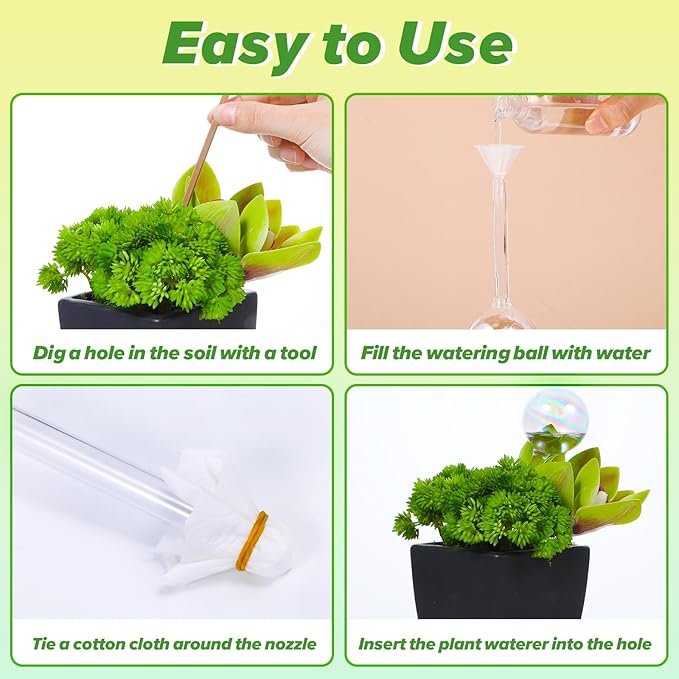 Easy to Use

Dig a hole in the soil with a tool

Fill the watering ball with water

Tie a cotton cloth around the nozzle

Insert the plant waterer into the hole