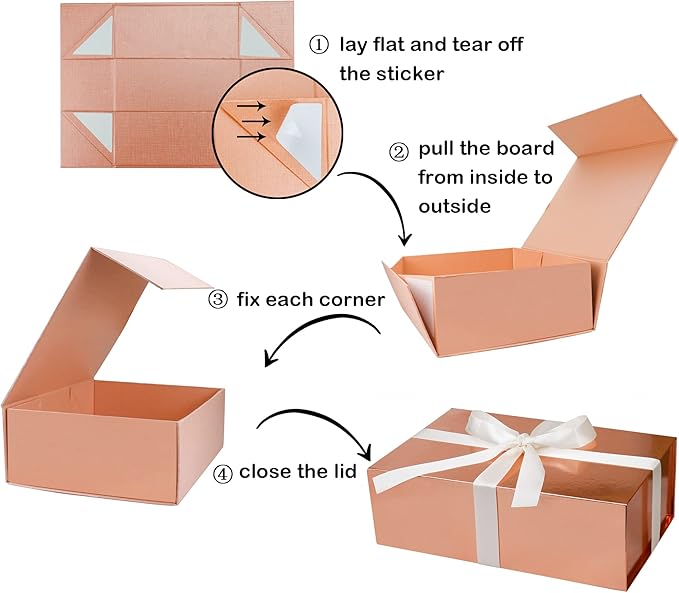 ① lay flat and tear off the sticker

② pull the board from inside to outside

③ fix each corner

④ close the lid