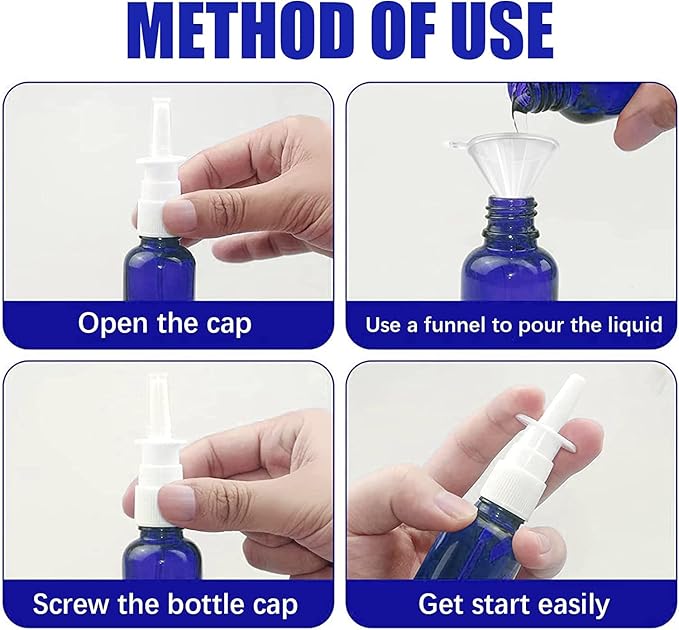 METHOD OF USE

Open the cap

Use a funnel to pour the liquid

Screw the bottle cap

Get start easily