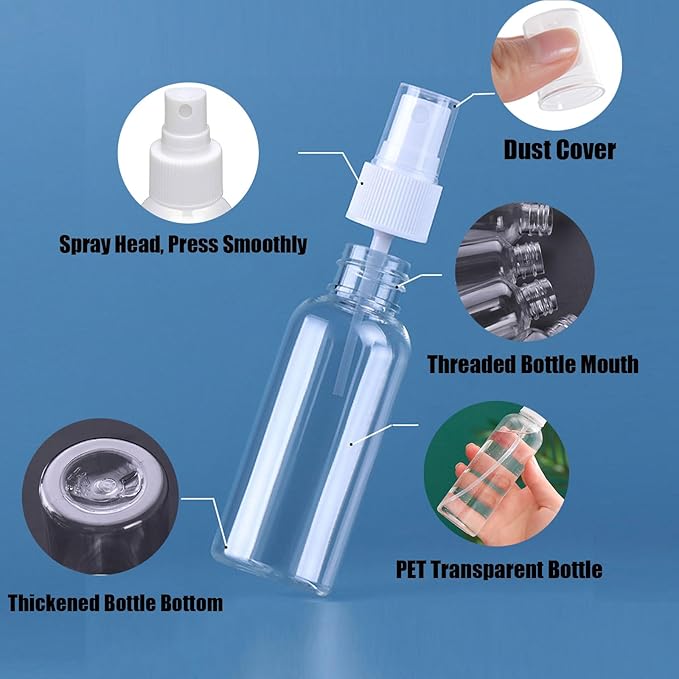 Dust Cover

Spray Head, Press Smoothly

Threaded Bottle Mouth

PET Transparent Bottle

Thickened Bottle Bottom