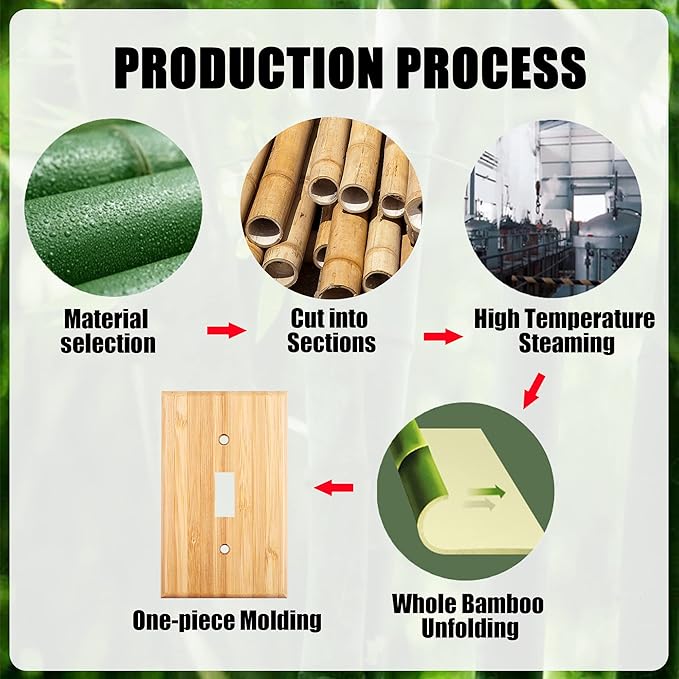 PRODUCTION PROCESS

Material selection

Cut into Sections

High Temperature Steaming

Whole Bamboo Unfolding

One-piece Molding