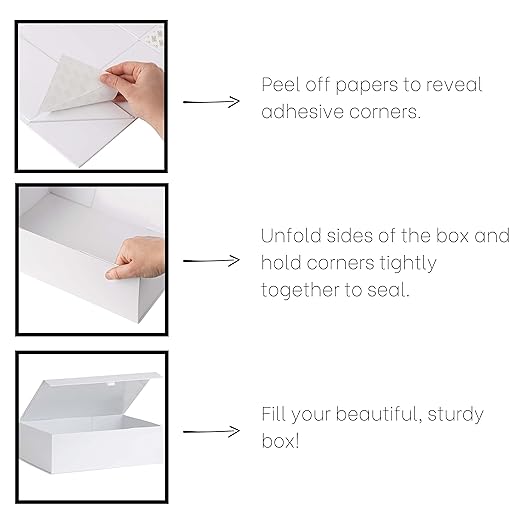 Peel off papers to reveal adhesive corners.

Unfold sides of the box and hold corners tightly together to seal.

Fill your beautiful, sturdy box!