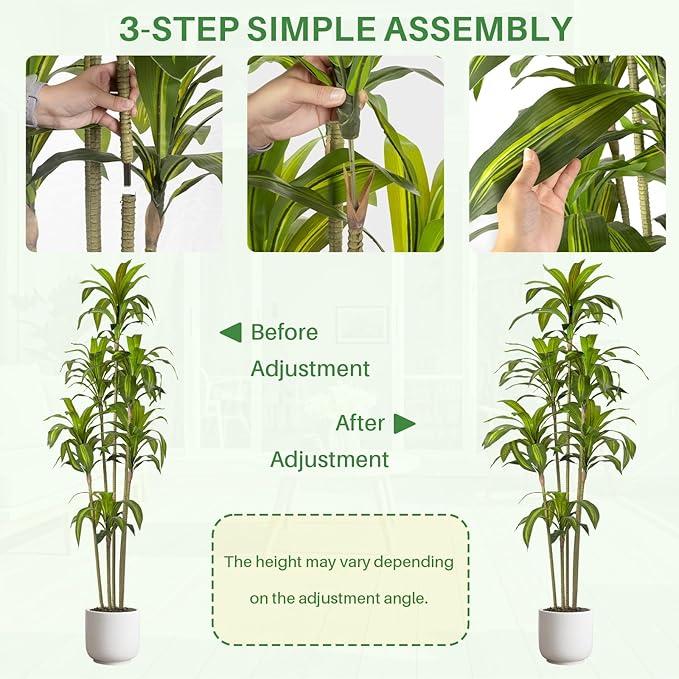 3-STEP SIMPLE ASSEMBLY

◀ Before Adjustment

After ▶ Adjustment

The height may vary depending on the adjustment angle.