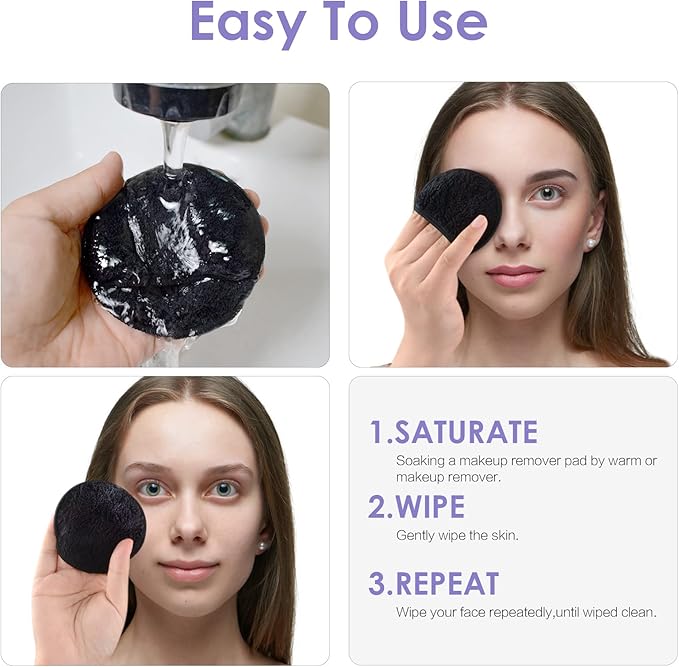 Easy To Use

1.SATURATE

Soaking a makeup remover pad by warm or makeup remover.

2.WIPE

Gently wipe the skin.

3.REPEAT

Wipe your face repeatedly,until wiped clean.