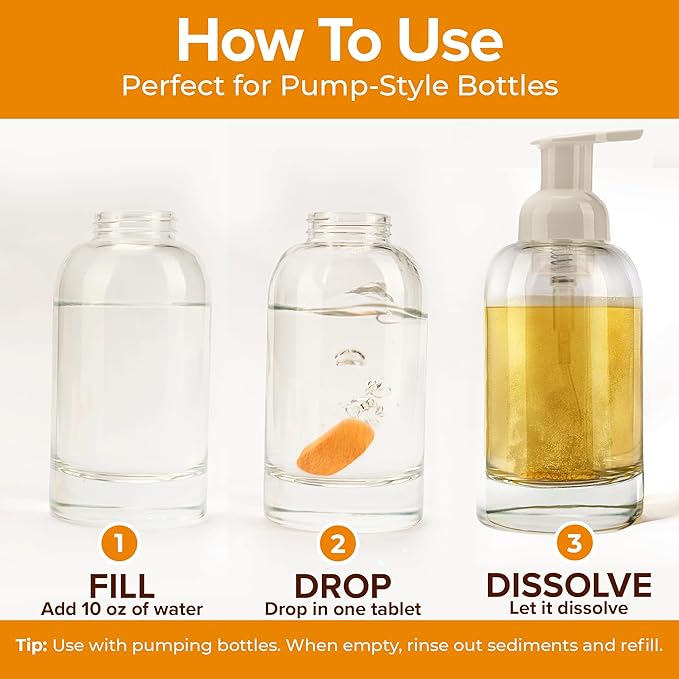 How To Use
Perfect for Pump-Style Bottles

1
FILL
Add 10 oz of water

2
DROP
Drop in one tablet

3
DISSOLVE
Let it dissolve

Tip: Use with pumping bottles. When empty, rinse out sediments and refill.