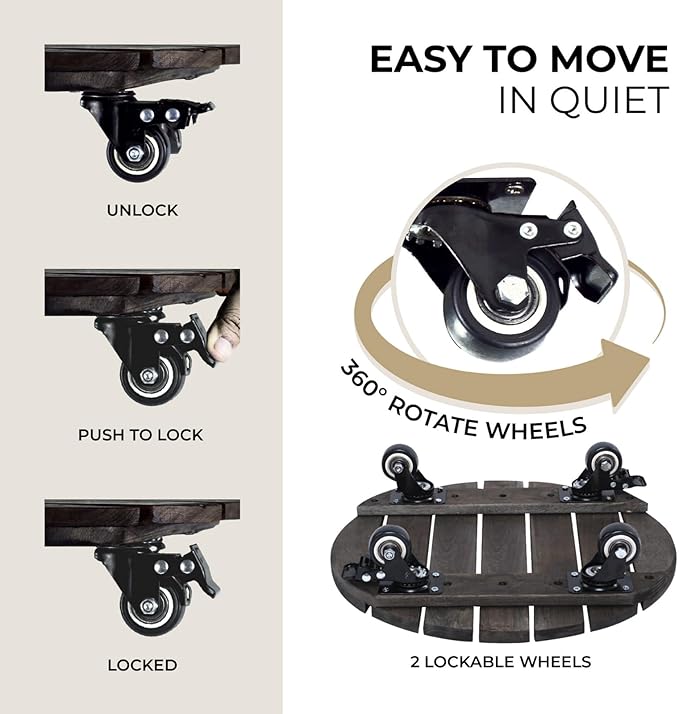 UNLOCK

PUSH TO LOCK

LOCKED

EASY TO MOVE
IN QUIET

360° ROTATE WHEELS

2 LOCKABLE WHEELS