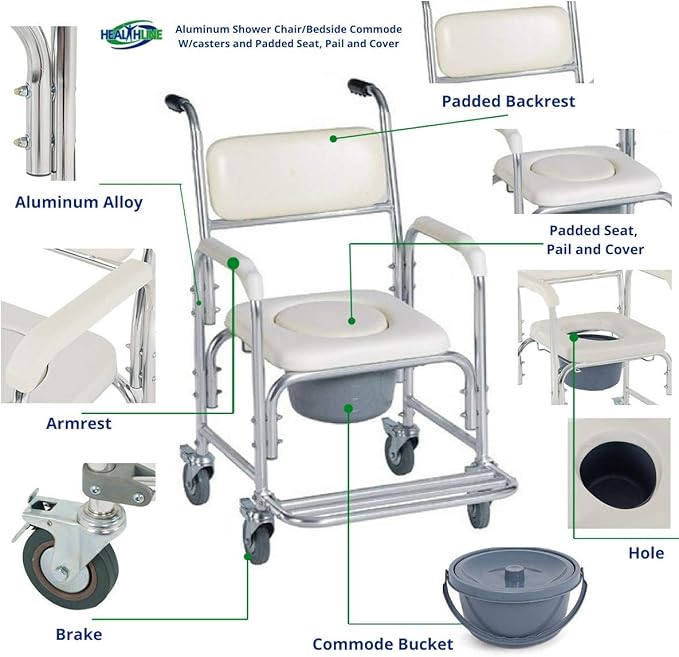 HEALTHLINE

Aluminum Shower Chair/Bedside Commode W/casters and Padded Seat, Pail and Cover

Padded Backrest

Aluminum Alloy

Padded Seat, Pail and Cover

Armrest

Hole

Brake

Commode Bucket