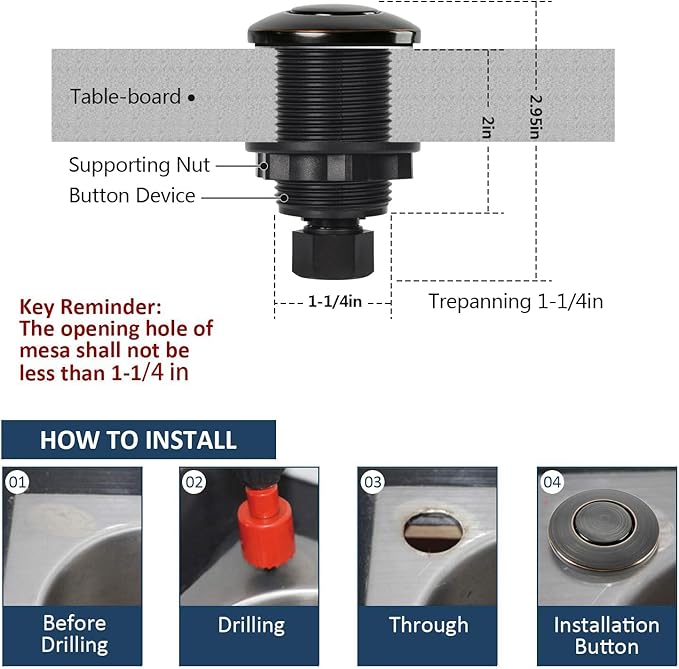 Table-board

Supporting Nut

Button Device

2in

2.95in

1-1/4in

Trepanning 1-1/4in

Key Reminder:
The opening hole of mesa shall not be less than 1-1/4 in

HOW TO INSTALL

01

Before Drilling

02

Drilling

03

Through

04

Installation Button