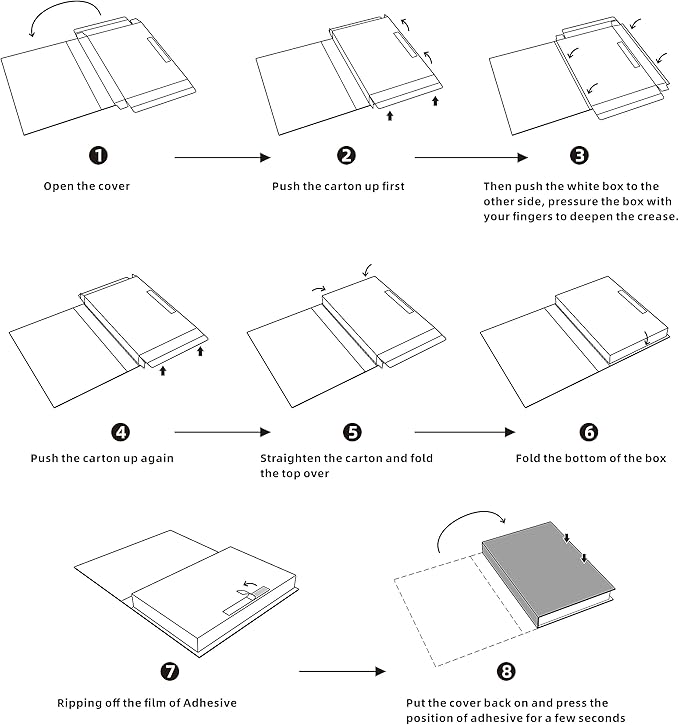 ❶

Open the cover

❷

Push the carton up first

❸

Then push the white box to the other side, pressure the box with your fingers to deepen the crease.

❹

Push the carton up again

❺

Straighten the carton and fold the top over

❻

Fold the bottom of the box

❼

Ripping off the film of Adhesive

❽

Put the cover back on and press the position of adhesive for a few seconds