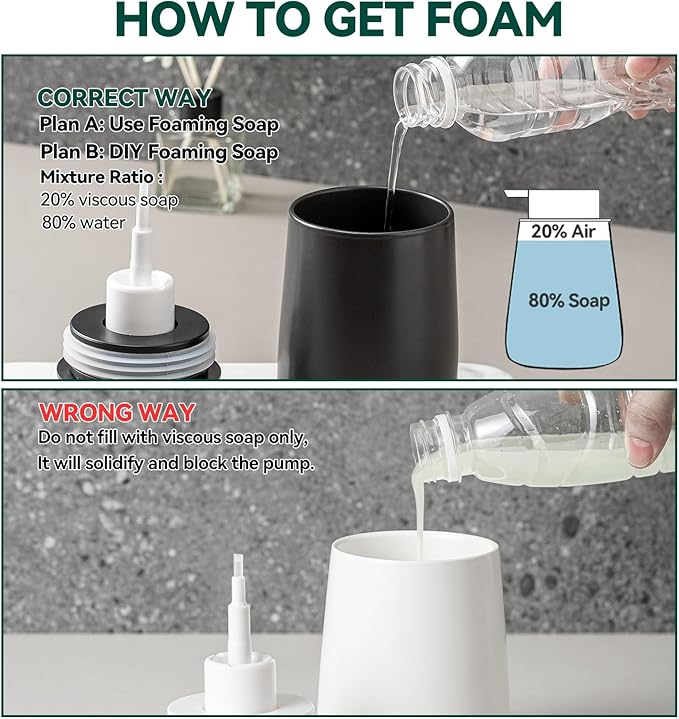 HOW TO GET FOAM

CORRECT WAY
Plan A: Use Foaming Soap
Plan B: DIY Foaming Soap
Mixture Ratio :
20% viscous soap
80% water

20% Air
80% Soap

WRONG WAY
Do not fill with viscous soap only,
It will solidify and block the pump.