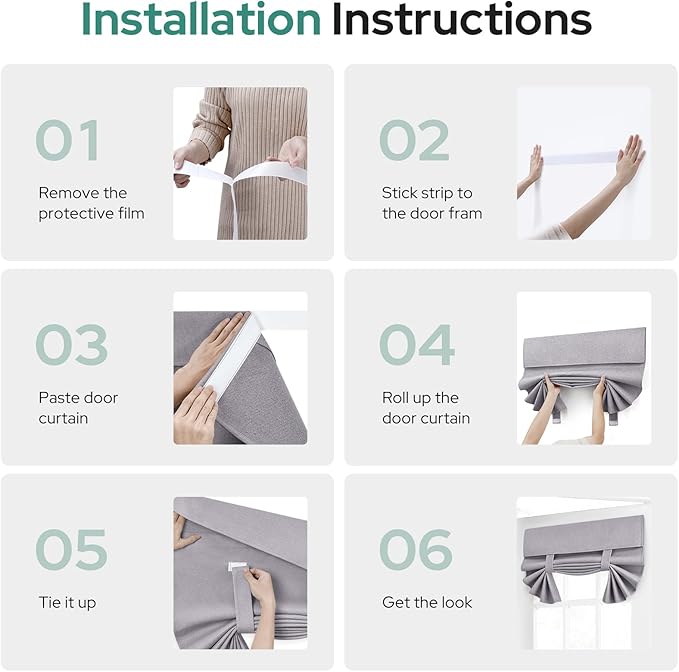 Installation Instructions

01

Remove the protective film

02

Stick strip to the door fram

03

Paste door curtain

04

Roll up the door curtain

05

Tie it up

06

Get the look