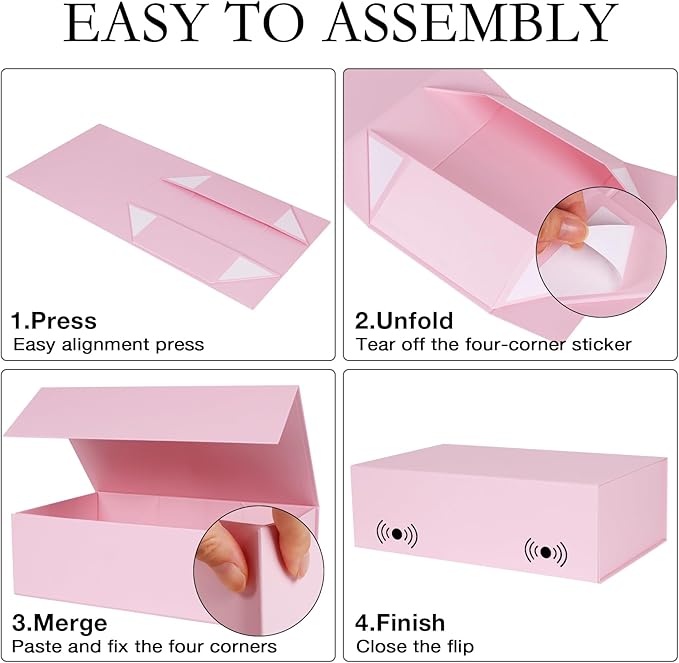 EASY TO ASSEMBLY

1.Press
Easy alignment press

2.Unfold
Tear off the four-corner sticker

3.Merge
Paste and fix the four corners

4.Finish
Close the flip