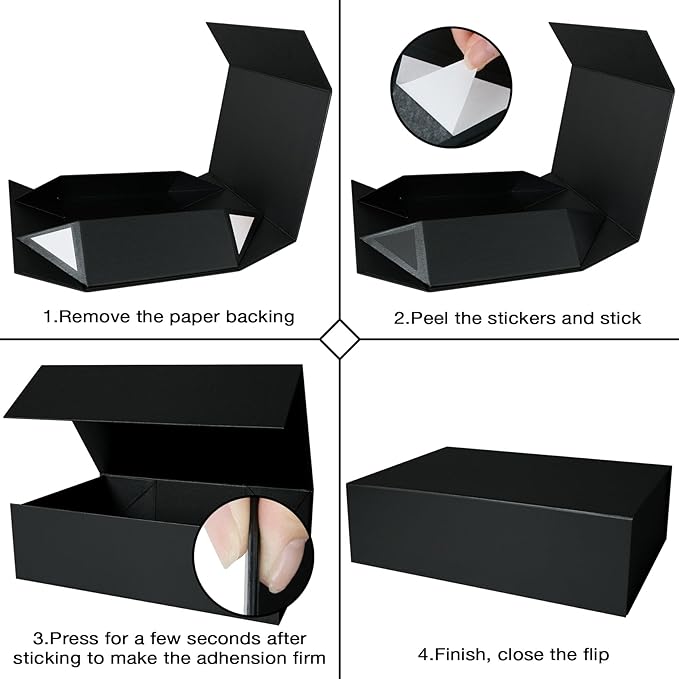 1.Remove the paper backing

2.Peel the stickers and stick

3.Press for a few seconds after sticking to make the adhension firm

4.Finish, close the flip