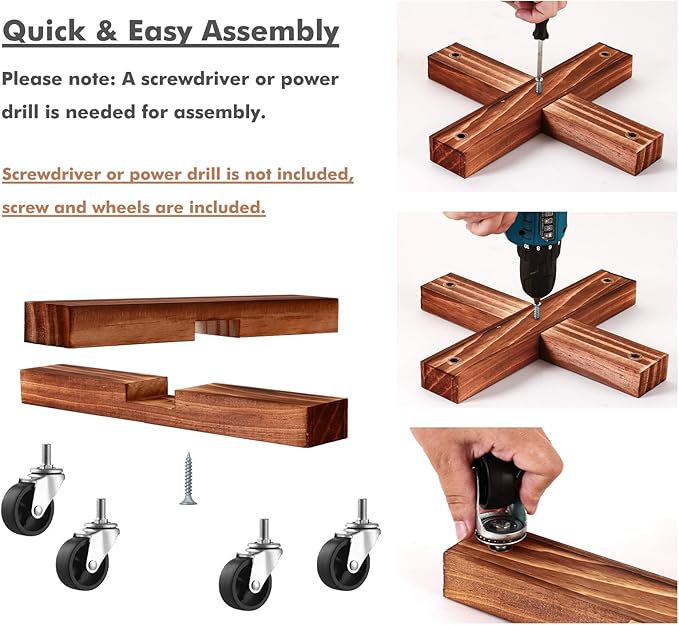 Quick & Easy Assembly

Please note: A screwdriver or power drill is needed for assembly.

Screwdriver or power drill is not included, screw and wheels are included.