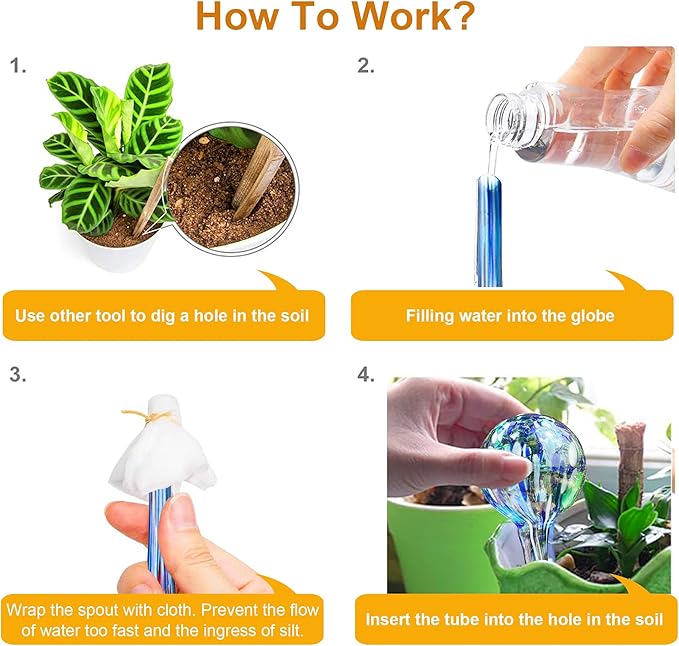 How To Work?

1.

Use other tool to dig a hole in the soil

2.

Filling water into the globe

3.

Wrap the spout with cloth. Prevent the flow of water too fast and the ingress of silt.

4.

Insert the tube into the hole in the soil