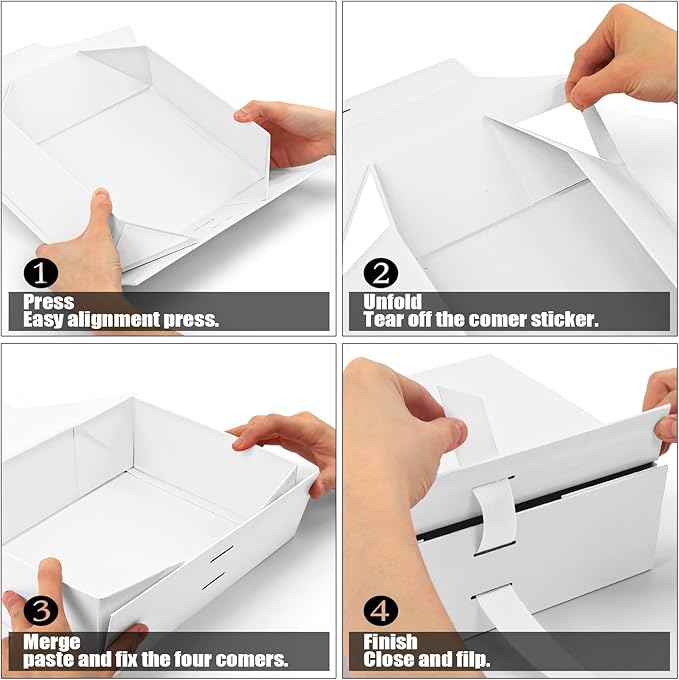 1
Press
Easy alignment press.

2
Unfold
Tear off the comer sticker.

3
Merge
paste and fix the four comers.

4
Finish
Close and filp.