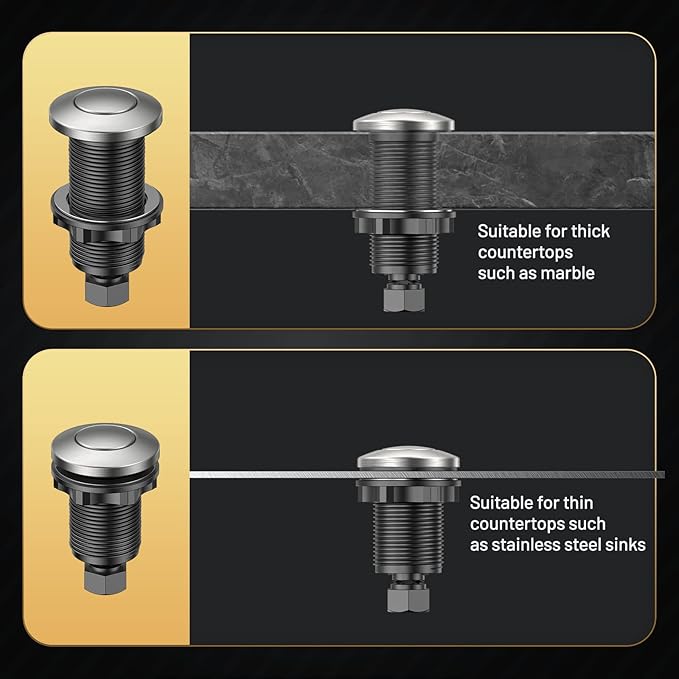 Suitable for thick countertops such as marble

Suitable for thin countertops such as stainless steel sinks