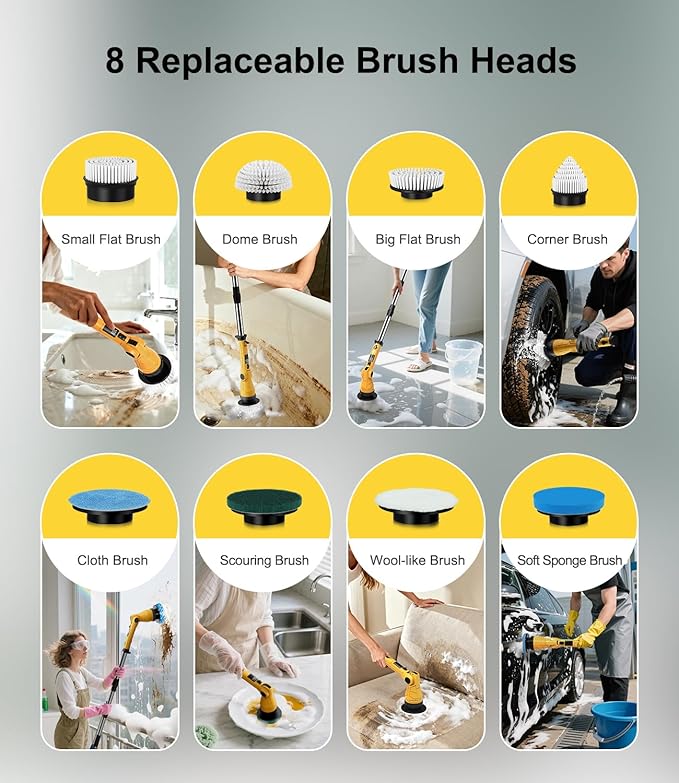 8 Replaceable Brush Heads

Small Flat Brush

Dome Brush

Big Flat Brush

Corner Brush

Cloth Brush

Scouring Brush

Wool-like Brush

Soft Sponge Brush