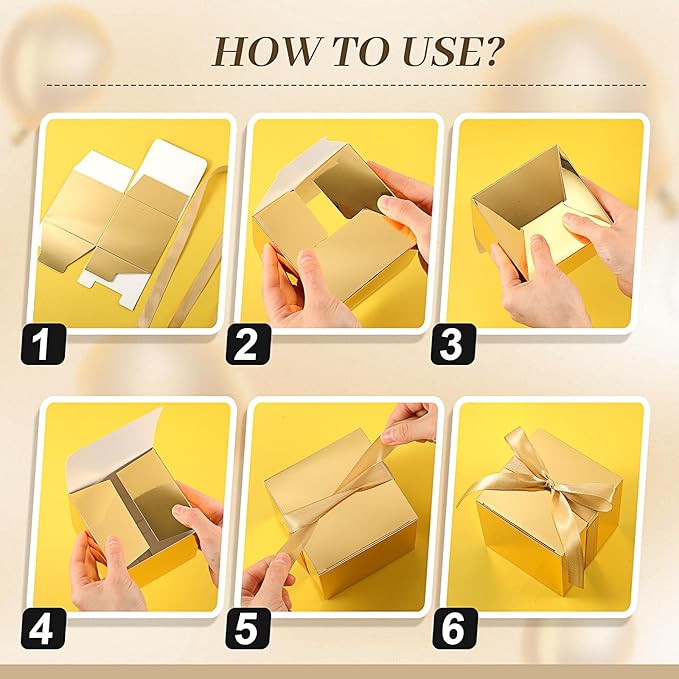 HOW TO USE?

1

2

3

4

5

6